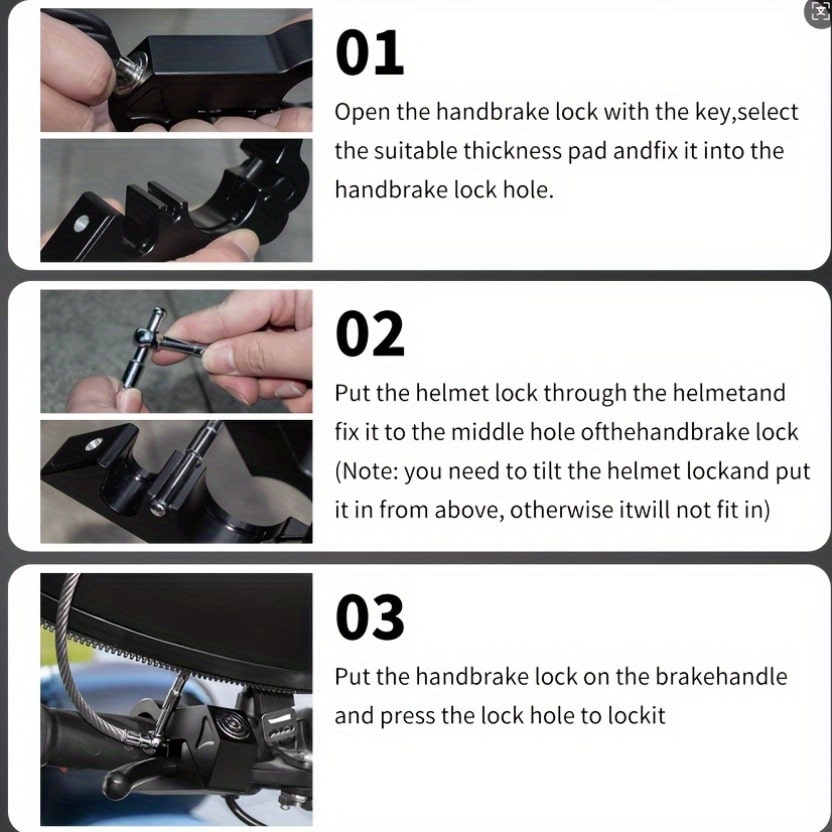 01

Open the handbrake lock with the key,select the suitable thickness pad andfix it into the handbrake lock hole.

02

Put the helmet lock through the helmetand fix it to the middle hole ofthehandbrake lock (Note: you need to tilt the helmet lockand put it in from above, otherwise itwill not fit in)

03

Put the handbrake lock on the brakehandle and press the lock hole to lockit