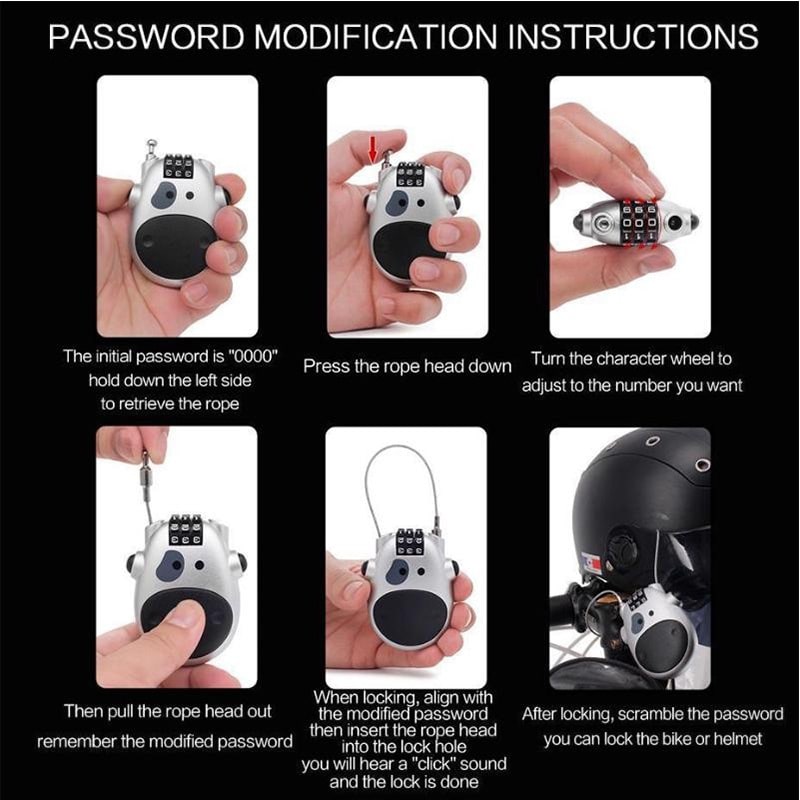 PASSWORD MODIFICATION INSTRUCTIONS

The initial password is "0000" hold down the left side to retrieve the rope

Press the rope head down

Turn the character wheel to adjust to the number you want

Then pull the rope head out remember the modified password

When locking, align with the modified password then insert the rope head into the lock hole you will hear a "click" sound and the lock is done

After locking, scramble the password you can lock the bike or helmet