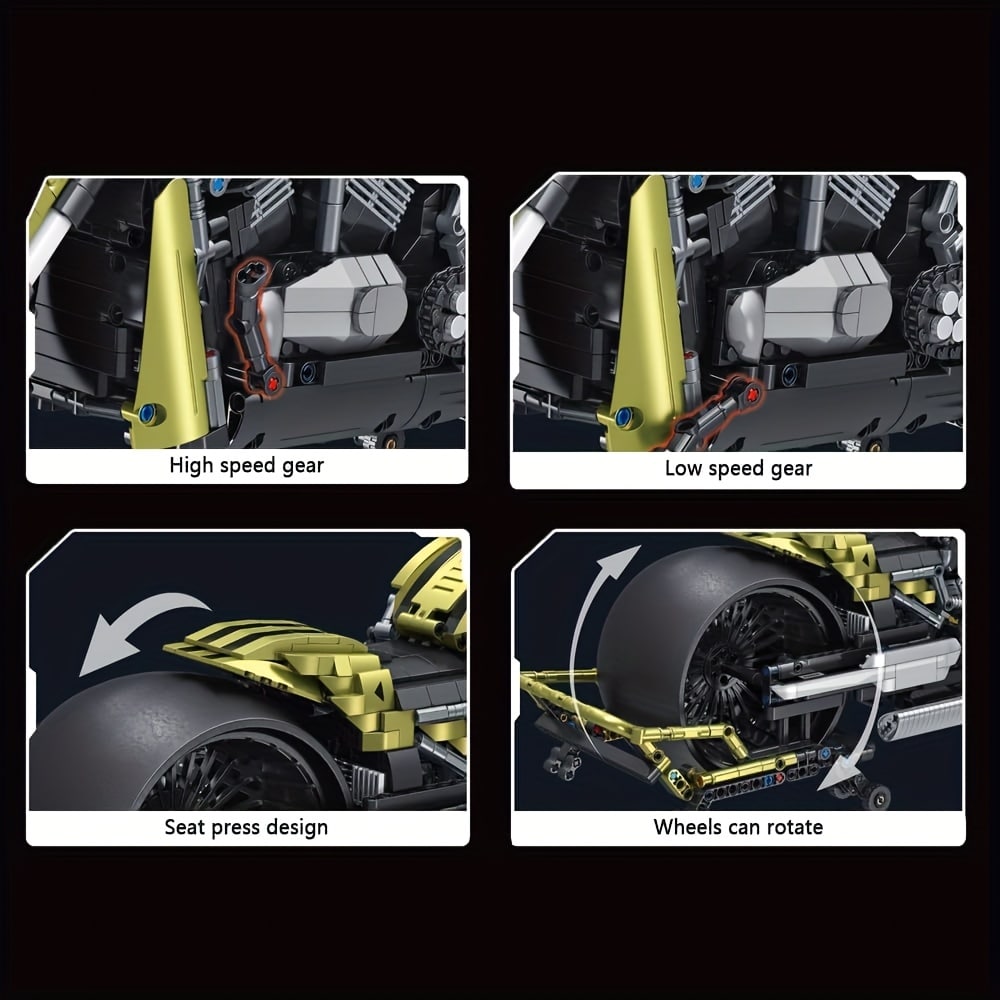 High speed gear

Low speed gear

Seat press design

Wheels can rotate