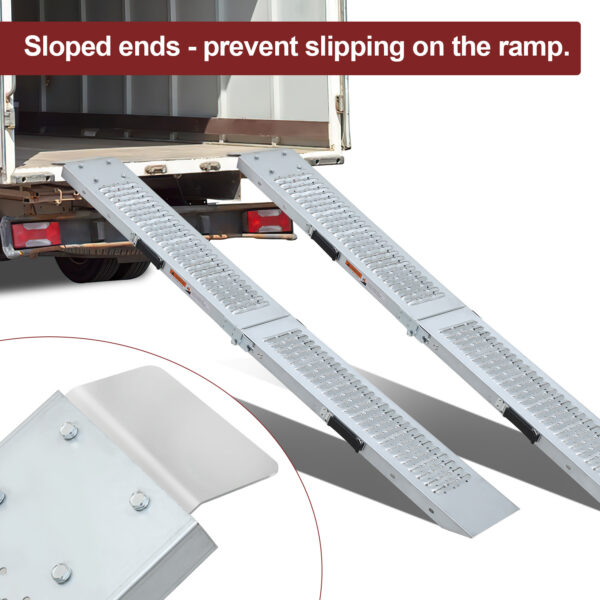 Sloped ends - prevent slipping on the ramp.