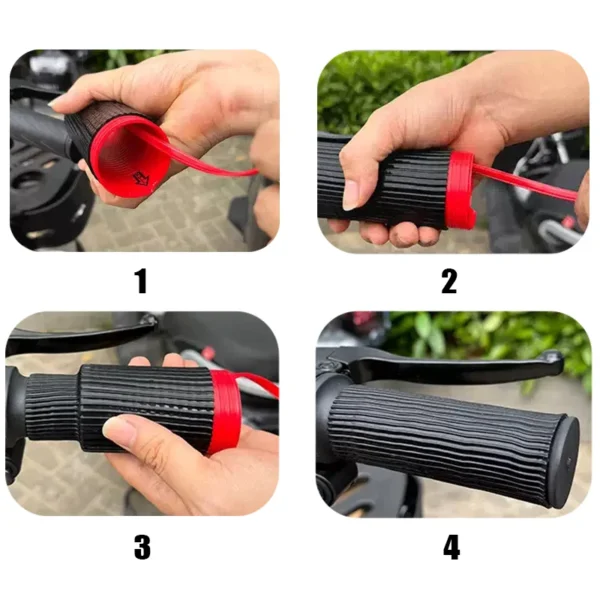 1

2

3

4