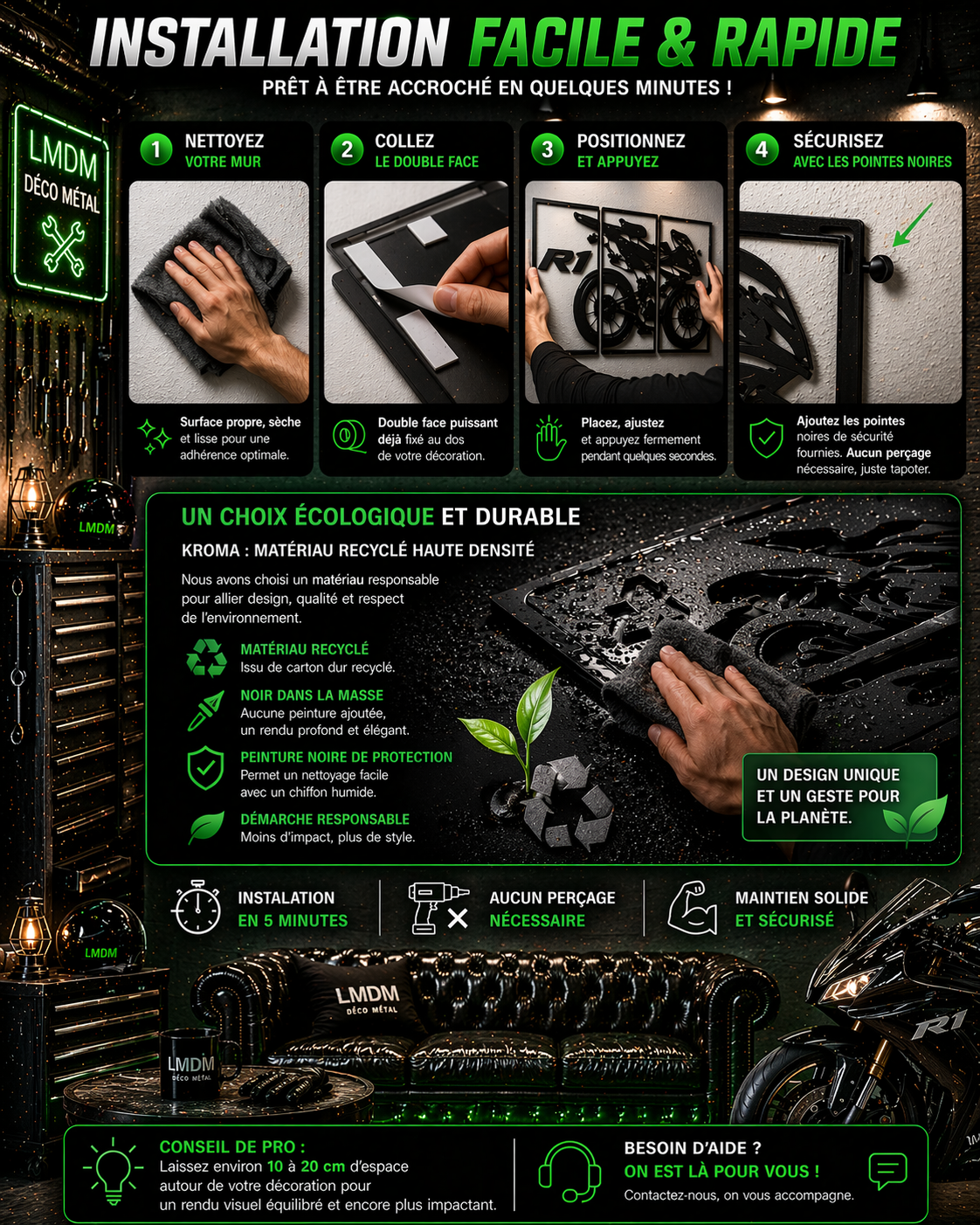 INSTALLATION FACILE & RAPIDE

PRÊT À ÊTRE ACCROCHÉ EN QUELQUES MINUTES !

LMDM DÉCO MÉTAL

1 NETTOYEZ VOTRE MUR

Surface propre, sèche et lisse pour une adhérence optimale.

2 COLLEZ LE DOUBLE FACE

Double face puissant déjà fixé au dos de votre décoration.

3 POSITIONNEZ ET APPUYEZ

R1

Placez, ajustez et appuyez fermement pendant quelques secondes.

4 SÉCURISEZ AVEC LES POINTES NOIRES

Ajoutez les pointes noires de sécurité fournies. Aucun perçage nécessaire, juste tapoter.

LMDM

UN CHOIX ÉCOLOGIQUE ET DURABLE

KROMA : MATÉRIAU RECYCLÉ HAUTE DENSITÉ

Nous avons choisi un matériau responsable pour allier design, qualité et respect de l'environnement.

MATÉRIAU RECYCLÉ
Issu de carton dur recyclé.

NOIR DANS LA MASSE
Aucune peinture ajoutée, un rendu profond et élégant.

PEINTURE NOIRE DE PROTECTION
Permet un nettoyage facile avec un chiffon humide.

DÉMARCHE RESPONSABLE
Moins d'impact, plus de style.

UN DESIGN UNIQUE ET UN GESTE POUR LA PLANÈTE.

INSTALATION EN 5 MINUTES

AUCUN PERÇAGE NÉCESSAIRE

MAINTIEN SOLIDE ET SÉCURISÉ

LMDM

LMDM DÉCO MÉTAL

LMDM DÉCO MÉTAL

R1

CONSEIL DE PRO :
Laissez environ 10 à 20 cm d'espace autour de votre décoration pour un rendu visuel équilibré et encore plus impactant.

BESOIN D'AIDE ?
ON EST LÀ POUR VOUS !
Contactez-nous, on vous accompagne.